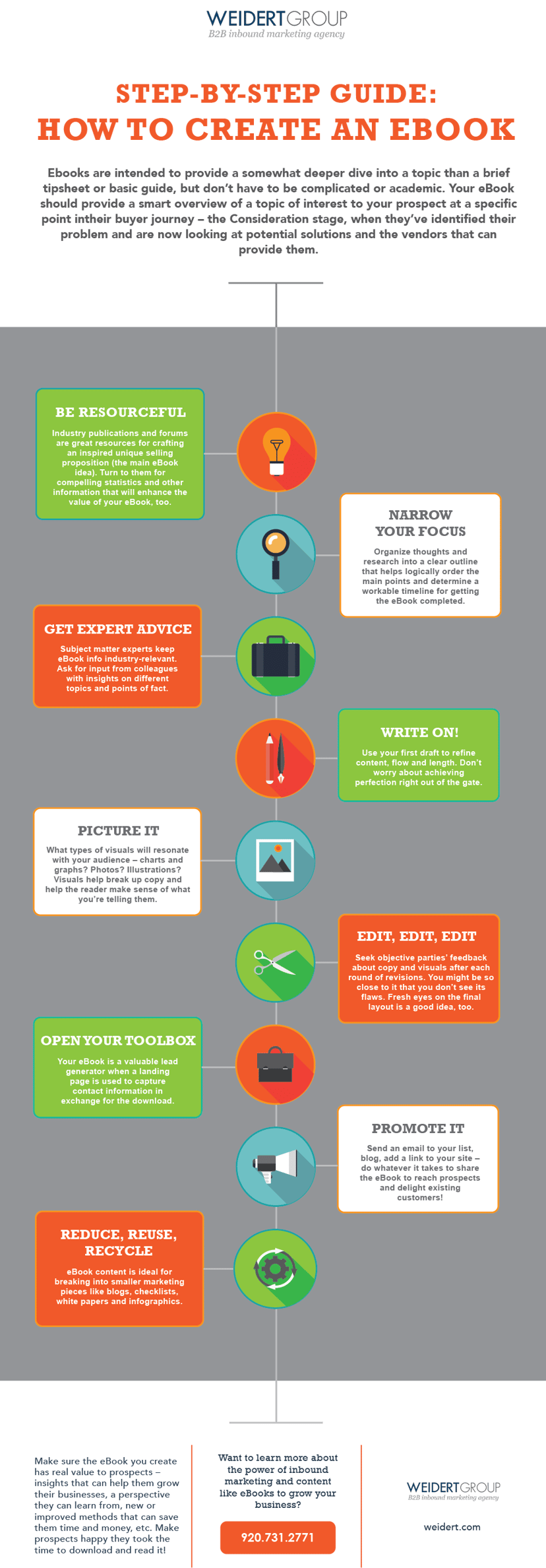 WEIDERTGROUP
B2B inbound marketing agency

STEP-BY-STEP GUIDE:
HOW TO CREATE AN EBOOK

Ebooks are intended to provide a somewhat deeper dive into a topic than a brief tipsheet or basic guide, but don't have to be complicated or academic. Your eBook should provide a smart overview of a topic of interest to your prospect at a specific point intheir buyer journey – the Consideration stage, when they've identified their problem and are now looking at potential solutions and the vendors that can provide them.

BE RESOURCEFUL
Industry publications and forums are great resources for crafting an inspired unique selling proposition (the main eBook idea). Turn to them for compelling statistics and other information that will enhance the value of your eBook, too.

NARROW YOUR FOCUS
Organize thoughts and research into a clear outline that helps logically order the main points and determine a workable timeline for getting the eBook completed.

GET EXPERT ADVICE
Subject matter experts keep eBook info industry-relevant. Ask for input from colleagues with insights on different topics and points of fact.

WRITE ON!
Use your first draft to refine content, flow and length. Don't worry about achieving perfection right out of the gate.

PICTURE IT
What types of visuals will resonate with your audience – charts and graphs? Photos? Illustrations? Visuals help break up copy and help the reader make sense of what you're telling them.

EDIT, EDIT, EDIT
Seek objective parties' feedback about copy and visuals after each round of revisions. You might be so close to it that you don't see its flaws. Fresh eyes on the final layout is a good idea, too.

OPEN YOUR TOOLBOX
Your eBook is a valuable lead generator when a landing page is used to capture contact information in exchange for the download.

PROMOTE IT
Send an email to your list, blog, add a link to your site – do whatever it takes to share the eBook to reach prospects and delight existing customers!

REDUCE, REUSE, RECYCLE
eBook content is ideal for breaking into smaller marketing pieces like blogs, checklists, white papers and infographics.

Make sure the eBook you create has real value to prospects – insights that can help them grow their businesses, a perspective they can learn from, new or improved methods that can save them time and money, etc. Make prospects happy they took the time to download and read it!

Want to learn more about the power of inbound marketing and content like eBooks to grow your business?

920.731.2771

WEIDERTGROUP
B2B inbound marketing agency

weidert.com